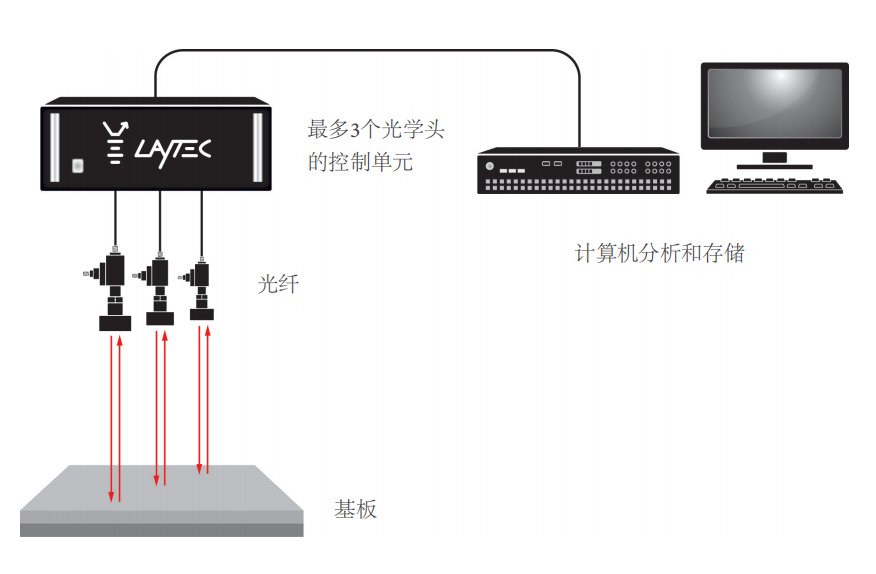 LAYTEC

最多3个光学头的控制单元

计算机分析和存储

光纤

基板