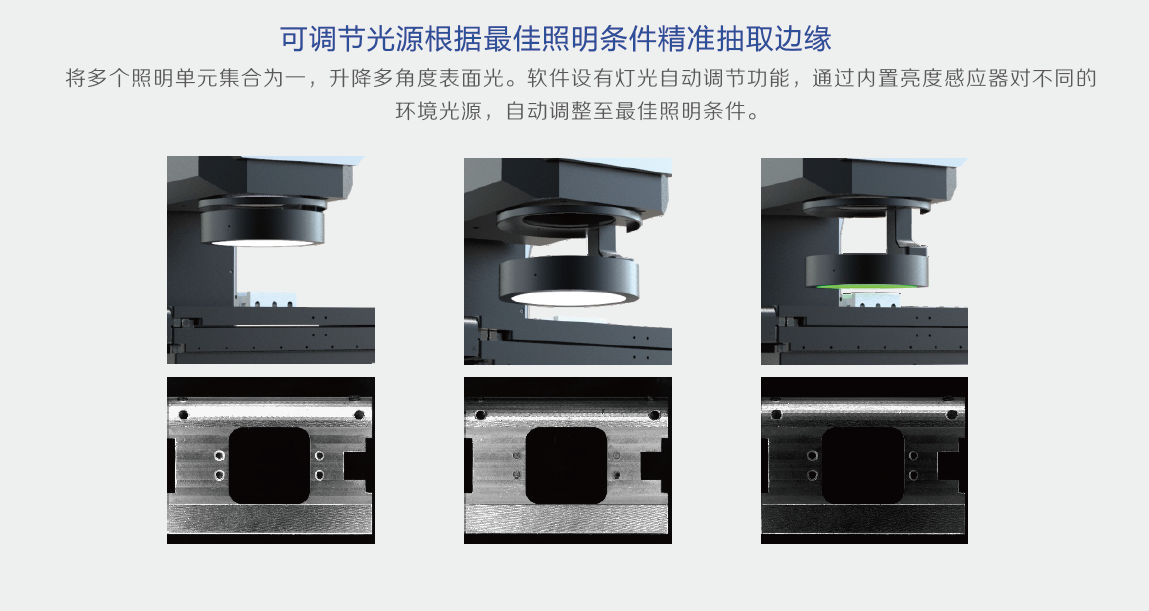 可调节光源根据最佳照明条件精准抽取边缘

将多个照明单元集合为一，升降多角度表面光。软件设有灯光自动调节功能，通过内置亮度感应器对不同的环境光源，自动调整至最佳照明条件。