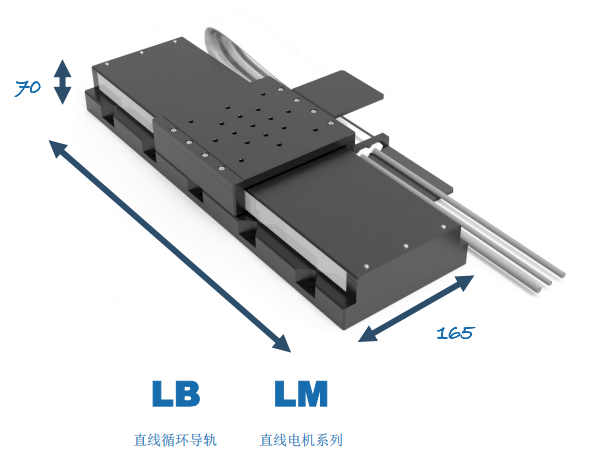 70

165

LB

直线循环导轨

LM

直线电机系列